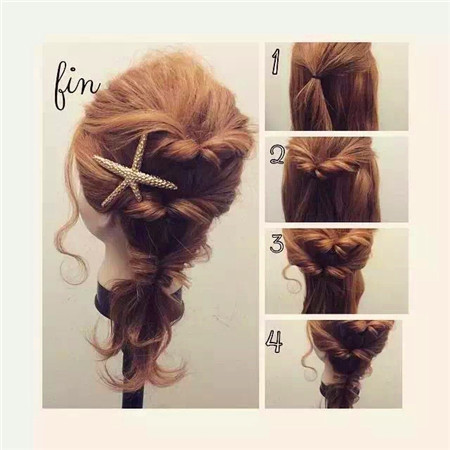 fin

1

2

3

4