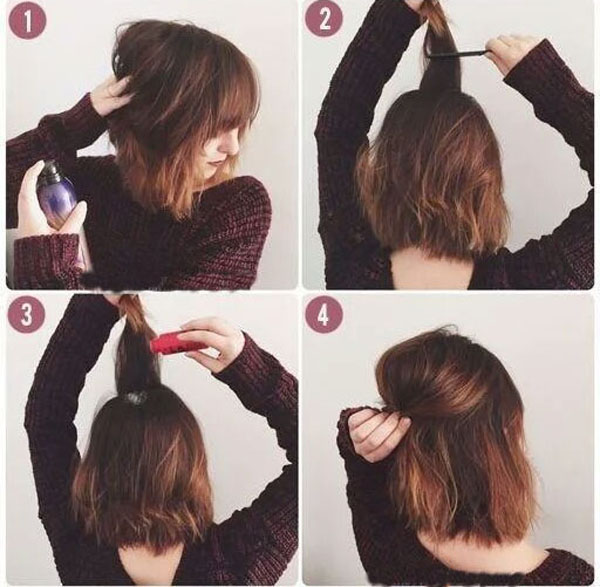 1

2

3

4