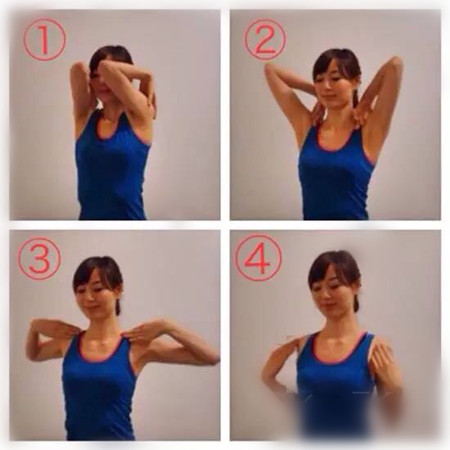 ①

②

③

④